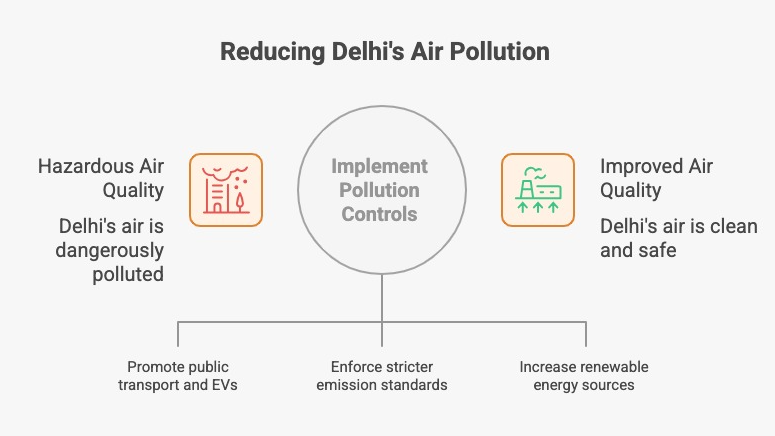 Reducing Delhi's Air Pollution

Hazardous Air Quality

Delhi's air is dangerously polluted

Implement Pollution Controls

Improved Air Quality

Delhi's air is clean and safe

Promote public transport and EVs

Enforce stricter emission standards

Increase renewable energy sources