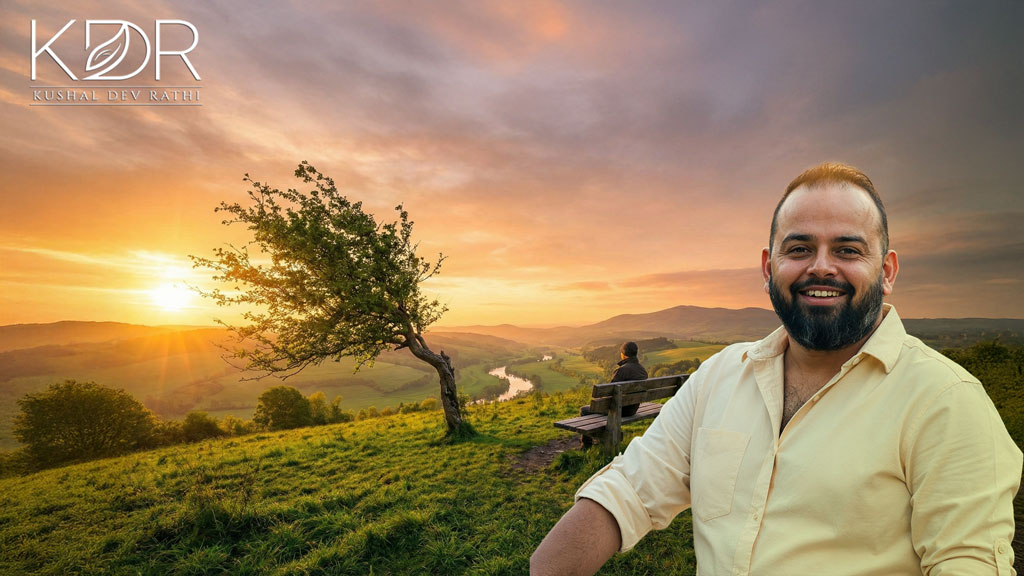 KDR
KUSHAL DEV RATHI